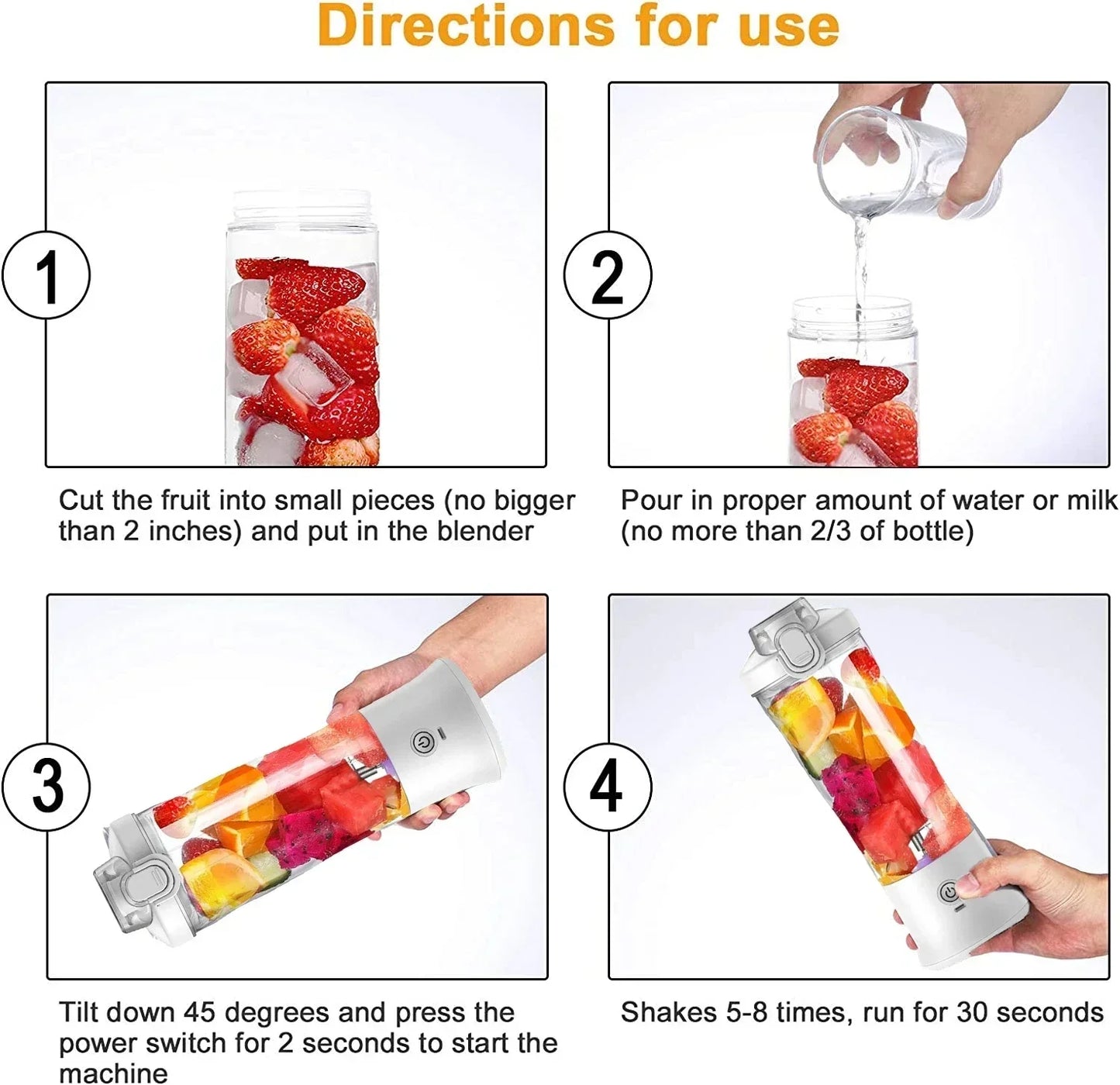 Directions for use

1

Cut the fruit into small pieces (no bigger than 2 inches) and put in the blender

2

Pour in proper amount of water or milk (no more than 2/3 of bottle)

3

Tilt down 45 degrees and press the power switch for 2 seconds to start the machine

4

Shakes 5-8 times, run for 30 seconds